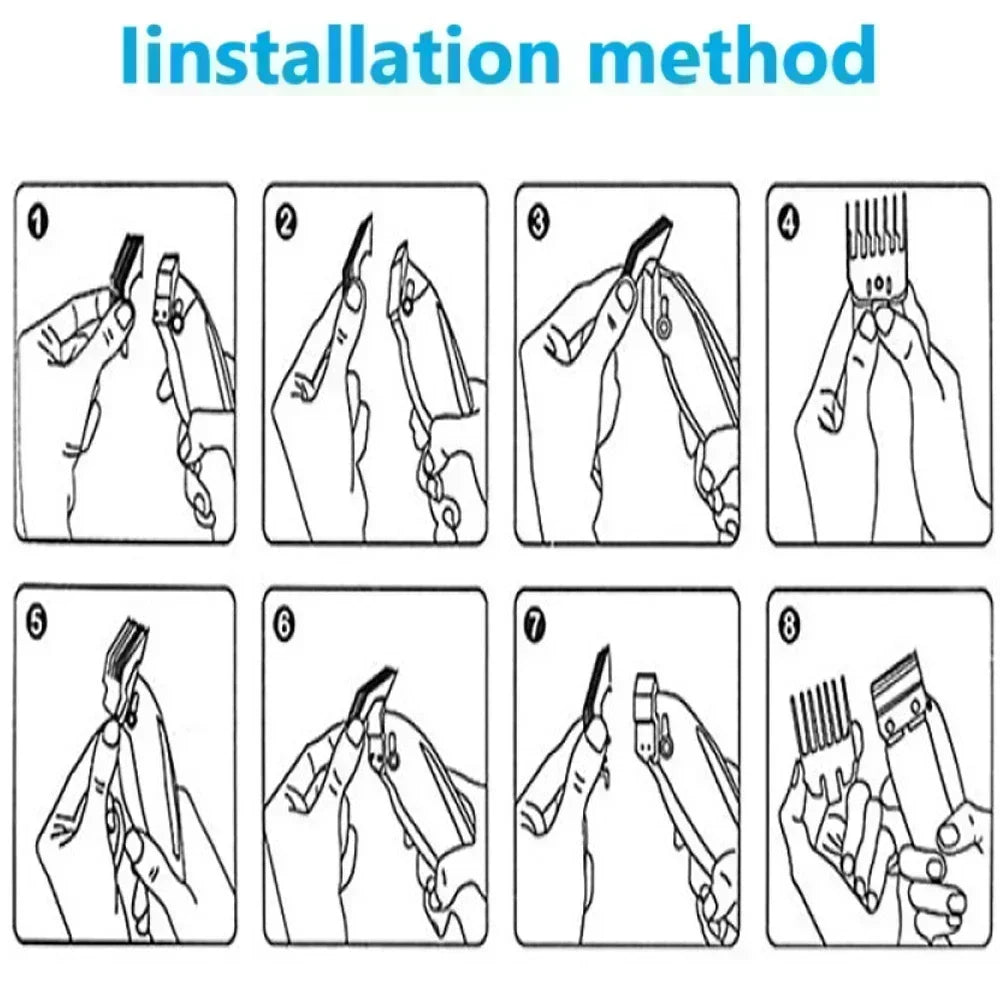 Iinstallation method

1

2

3

4

5

6

7

8